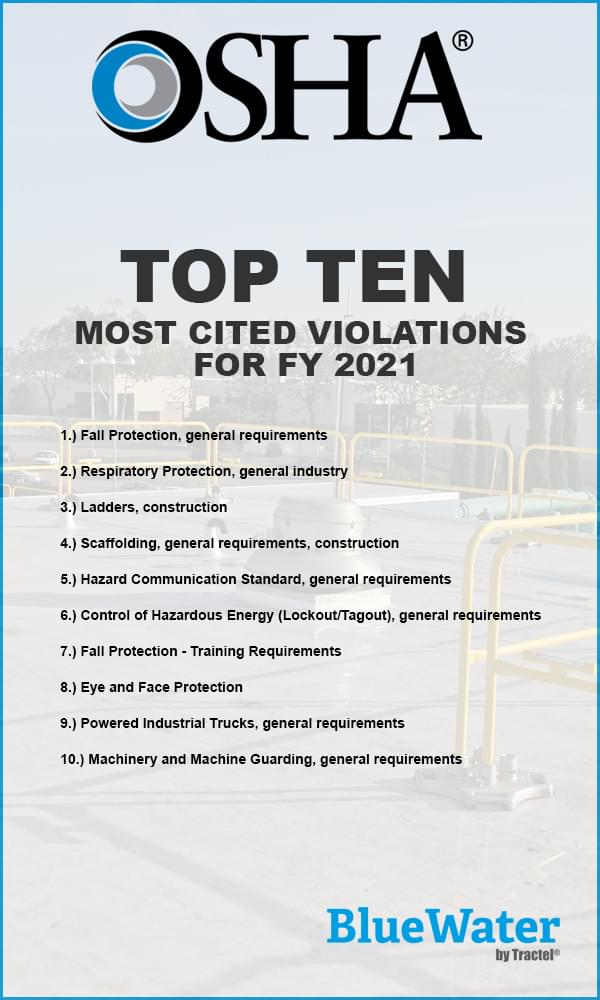 OSHA®

TOP TEN
MOST CITED VIOLATIONS FOR FY 2021

1.) Fall Protection, general requirements

2.) Respiratory Protection, general industry

3.) Ladders, construction

4.) Scaffolding, general requirements, construction

5.) Hazard Communication Standard, general requirements

6.) Control of Hazardous Energy (Lockout/Tagout), general requirements

7.) Fall Protection - Training Requirements

8.) Eye and Face Protection

9.) Powered Industrial Trucks, general requirements

10.) Machinery and Machine Guarding, general requirements

BlueWater
by Tractel®